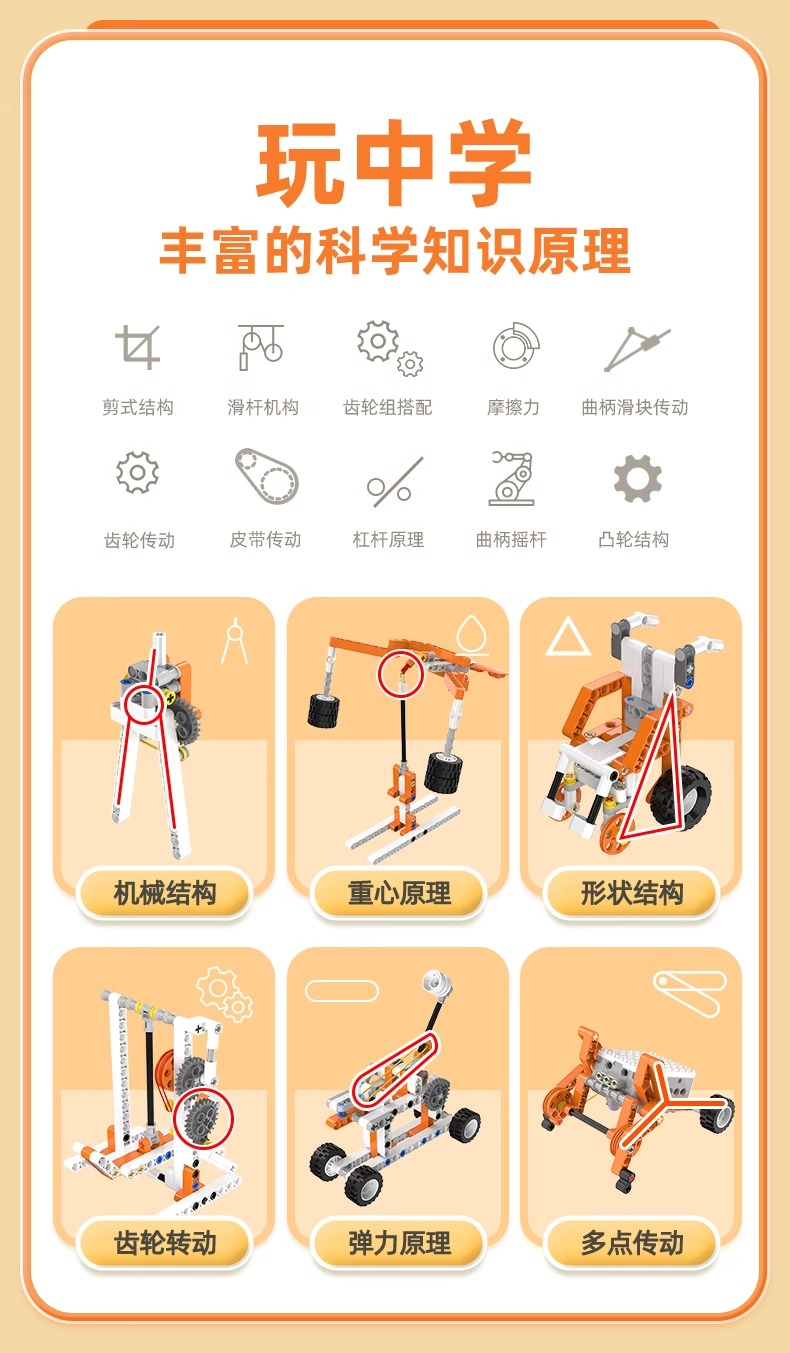 玩中学
丰富的科学知识原理

剪式结构
滑杆机构
齿轮组搭配
摩擦力
曲柄滑块传动

齿轮传动
皮带传动
杠杆原理
曲柄摇杆
凸轮结构

机械结构
重心原理
形状结构

齿轮转动
弹力原理
多点传动